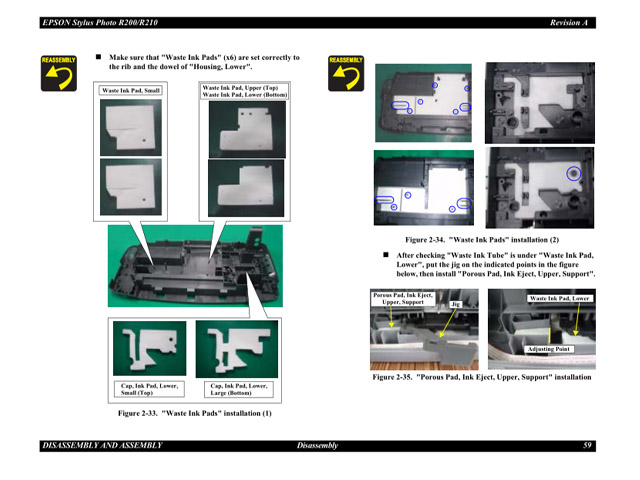 EPSON Stylus Photo R200/R210

Revision A

REASSEMBLY

■ Make sure that "Waste Ink Pads" (x6) are set correctly to the rib and the dowel of "Housing, Lower".

Waste Ink Pad, Small

Waste Ink Pad, Upper (Top)
Waste Ink Pad, Lower (Bottom)

Cap, Ink Pad, Lower, Small (Top)

Cap, Ink Pad, Lower, Large (Bottom)

Figure 2-33. "Waste Ink Pads" installation (1)

REASSEMBLY

Figure 2-34. "Waste Ink Pads" installation (2)

■ After checking "Waste Ink Tube" is under "Waste Ink Pad, Lower", put the jig on the indicated points in the figure below, then install "Porous Pad, Ink Eject, Upper, Support".

Porous Pad, Ink Eject, Upper, Support

Jig

Waste Ink Pad, Lower

Adjusting Point

Figure 2-35. "Porous Pad, Ink Eject, Upper, Support" installation

DISASSEMBLY AND ASSEMBLY

Disassembly

59